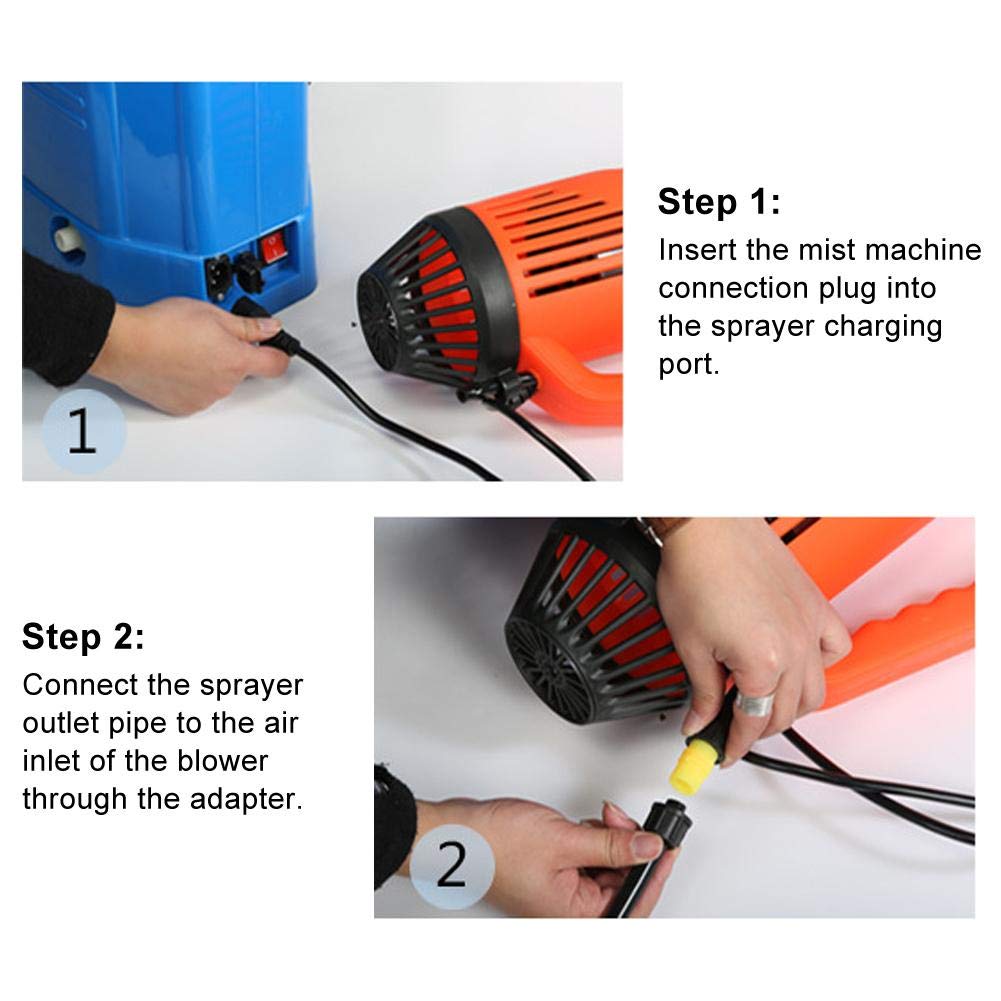 1

Step 1:
Insert the mist machine connection plug into the sprayer charging port.

Step 2:
Connect the sprayer outlet pipe to the air inlet of the blower through the adapter.

2